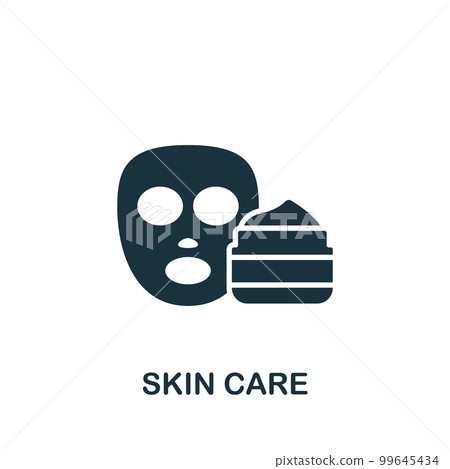 PIXTA

SKIN CARE

pixtastock.com - 99645434