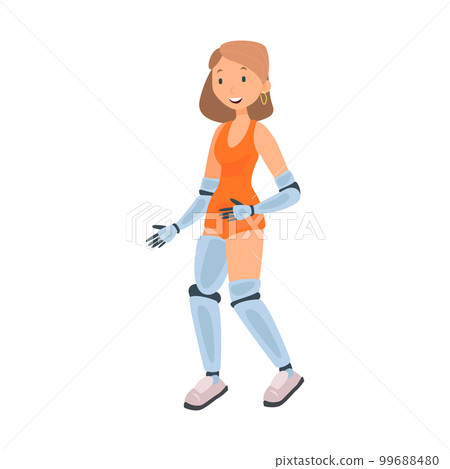 PIXTA

pixtastock.com - 99688480