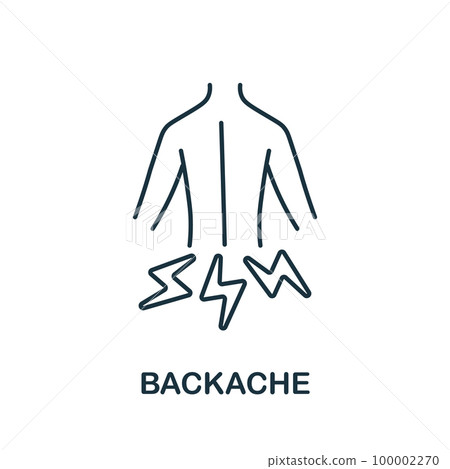 PIXTA

BACKACHE

pixtastock.com - 100002270