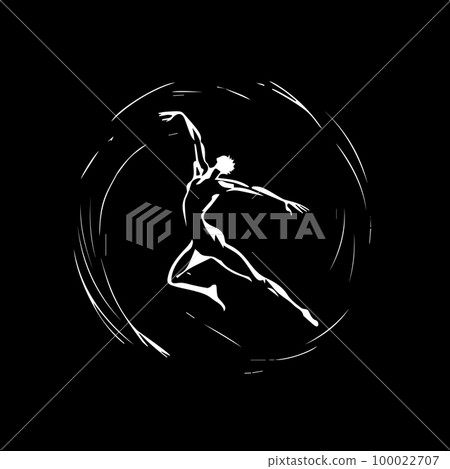 PIXTA

pixtastock.com - 100022707