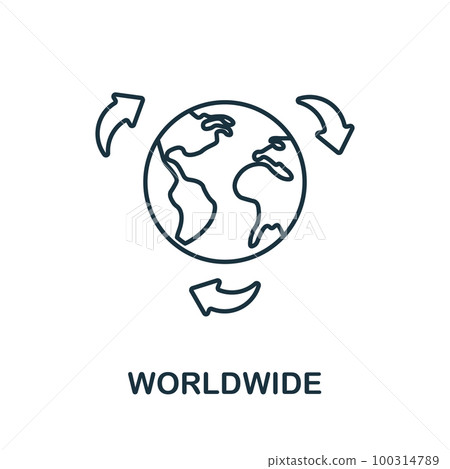 PIXTA

WORLDWIDE

pixtastock.com - 100314789