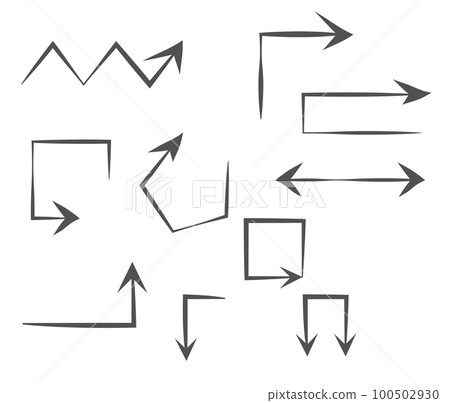 PIXTA

pixtastock.com - 100502930