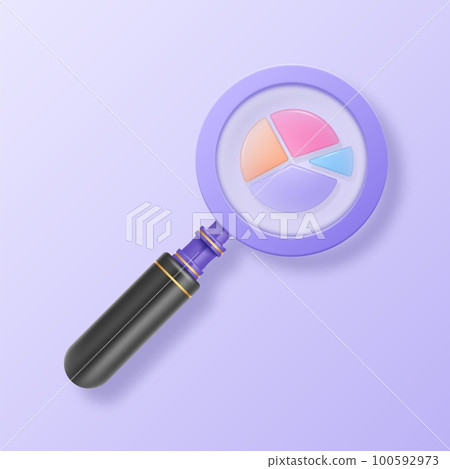 PIXTA

pixtastock.com - 100592973