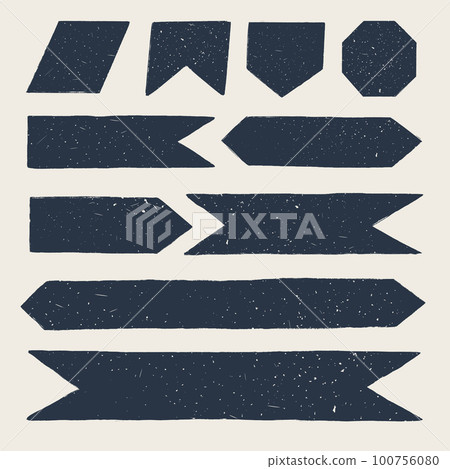 PIXTA

pixtastock.com - 100756080