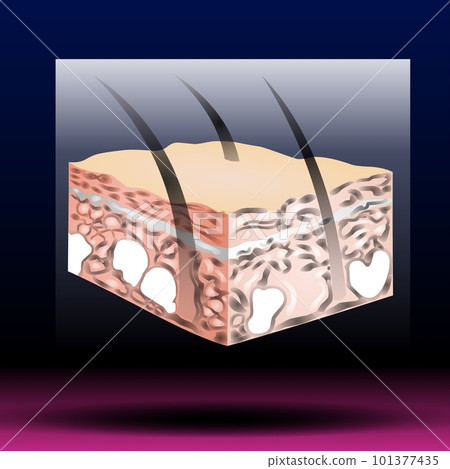 PIXTA

pixtastock.com - 101377435