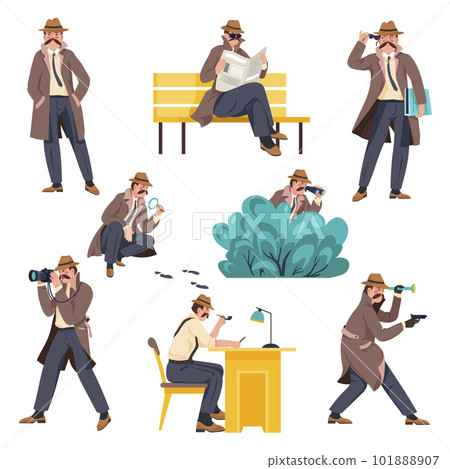 PIXTA

pixtastock.com - 101888907