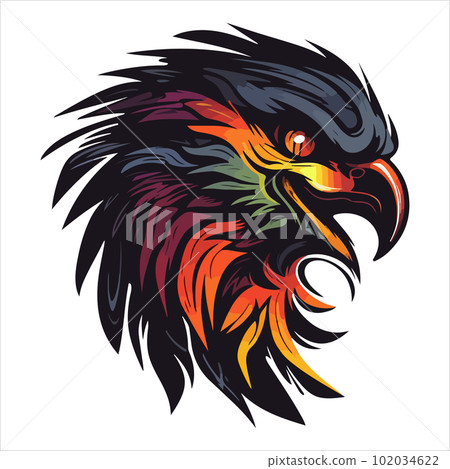 PIXTA

pixtastock.com - 102034622