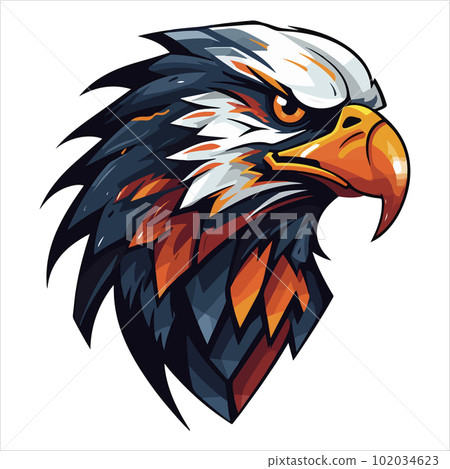 PIXTA

pixtastock.com - 102034623