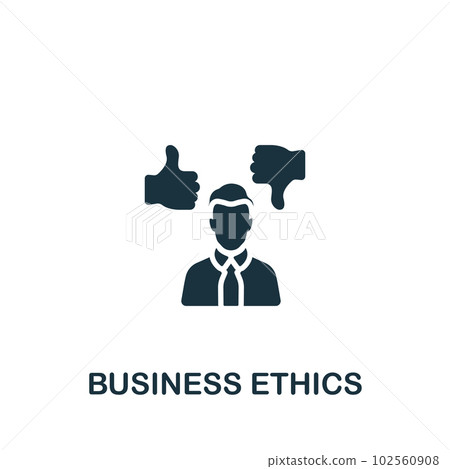 PIXTA

BUSINESS ETHICS

pixtastock.com - 102560908