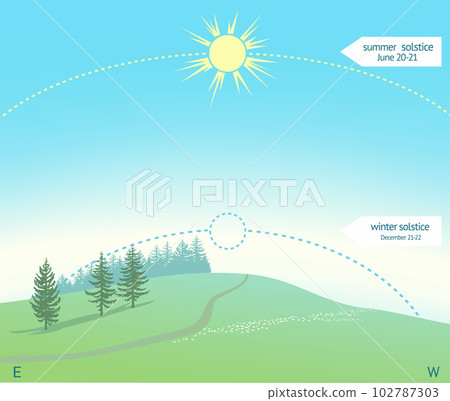 summer solstice
June 20-21

PIXTA

winter solstice
December 21-22

E

W

pixtastock.com - 102787303