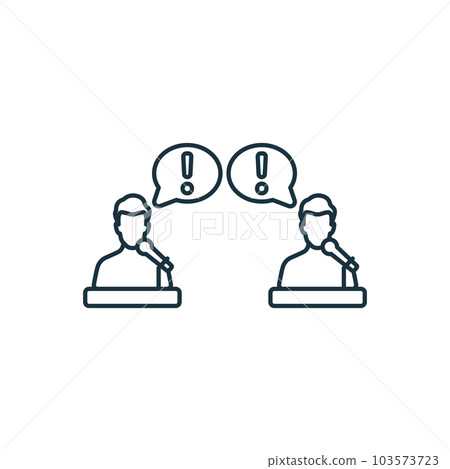 !
!
PIXTA
pixtastock.com - 103573723