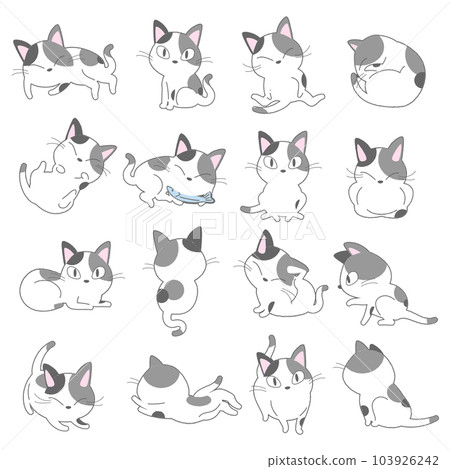 PIXTA

pixtastock.com - 103926242