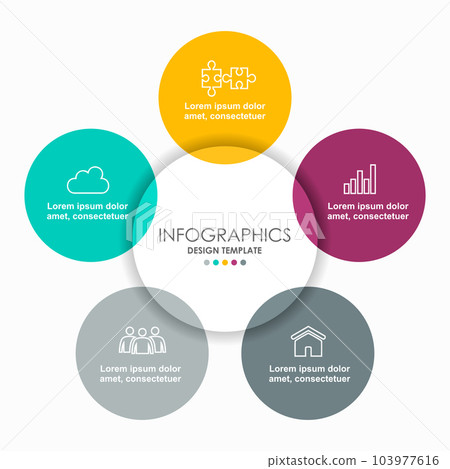 Lorem ipsum dolor amet, consectetuer

Lorem ipsum dolor amet, consectetuer

Lorem ipsum dolor amet, consectetuer

PIXTA

INFOGRAPHICS
DESIGN TEMPLATE

Lorem ipsum dolor amet, consectetuer

Lorem ipsum dolor amet, consectetuer

pixtastock.com – 103977616