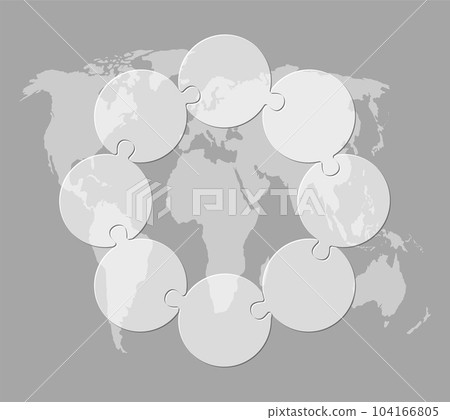 PIXTA

pixtastock.com - 104166805