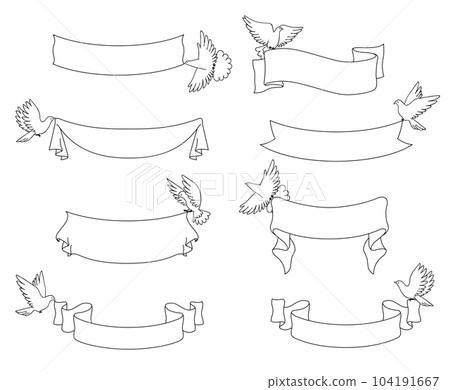 PIXTA

pixtastock.com - 104191667