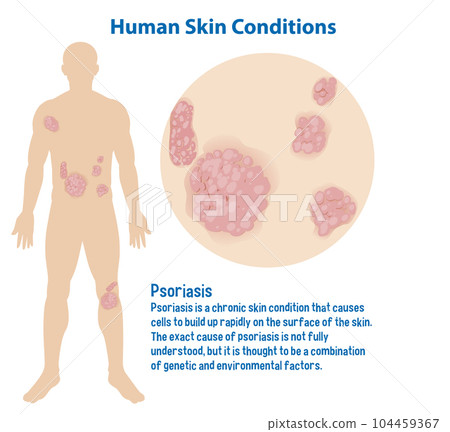 Human Skin Conditions

PIXTA

Psoriasis

Psoriasis is a chronic skin condition that causes cells to build up rapidly on the surface of the skin. The exact cause of psoriasis is not fully understood, but it is thought to be a combination of genetic and environmental factors.

pixtastock.com - 104459367