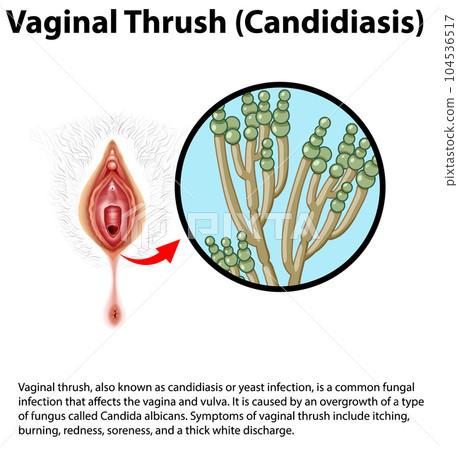 Vaginal Thrush (Candidiasis)

pixtastock.com – 104536517

PIXTA

Vaginal thrush, also known as candidiasis or yeast infection, is a common fungal infection that affects the vagina and vulva. It is caused by an overgrowth of a type of fungus called Candida albicans. Symptoms of vaginal thrush include itching, burning, redness, soreness, and a thick white discharge.