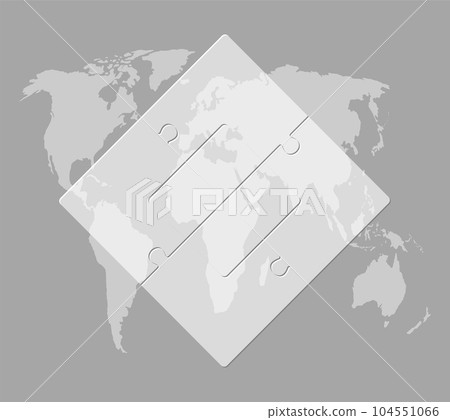 PIXTA

pixtastock.com - 104551066