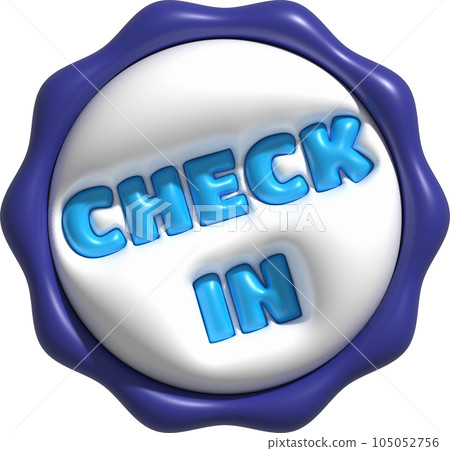 CHECK
IN

PIXTA

pixtastock.com - 105052756