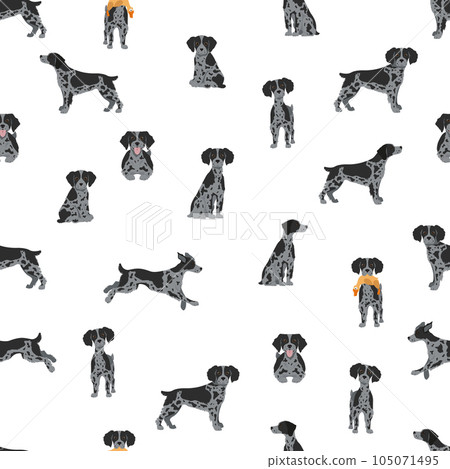 PIXTA

pixtastock.com - 105071495