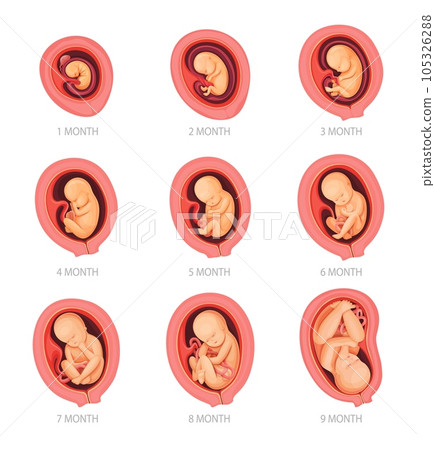 1 MONTH

2 MONTH

3 MONTH

4 MONTH

5 MONTH

6 MONTH

7 MONTH

8 MONTH

9 MONTH

PIXTA

pixtastock.com – 105326288