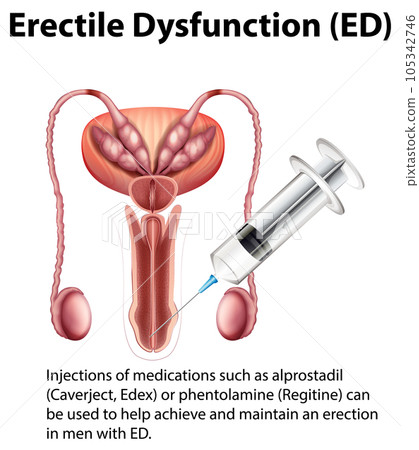 Erectile Dysfunction (ED)

pixtastock.com – 105342746

PIXTA

Injections of medications such as alprostadil (Caverject, Edex) or phentolamine (Regitine) can be used to help achieve and maintain an erection in men with ED.