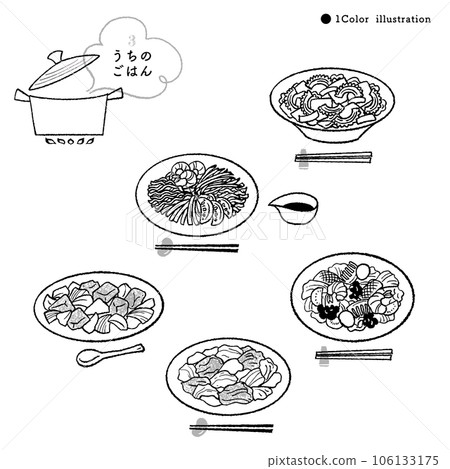 ● 1Color illustration

3
うちの
ごはん

PIXTA

pixtastock.com – 106133175