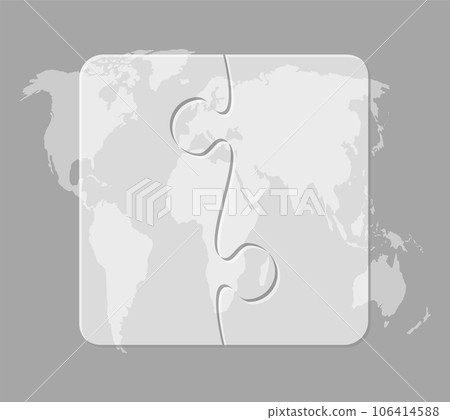 PIXTA

pixtastock.com - 106414588