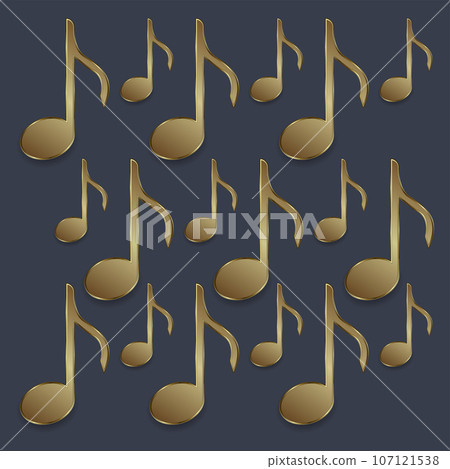 PIXTA

pixtastock.com - 107121538