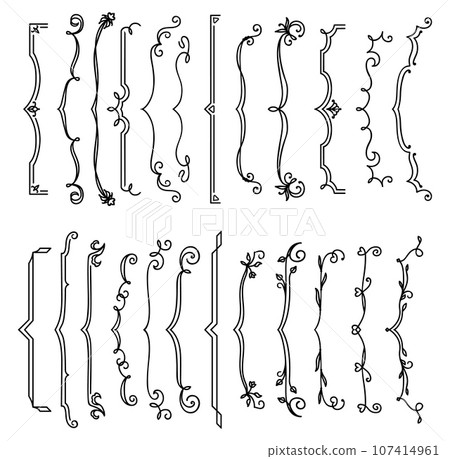 PIXTA

pixtastock.com - 107414961