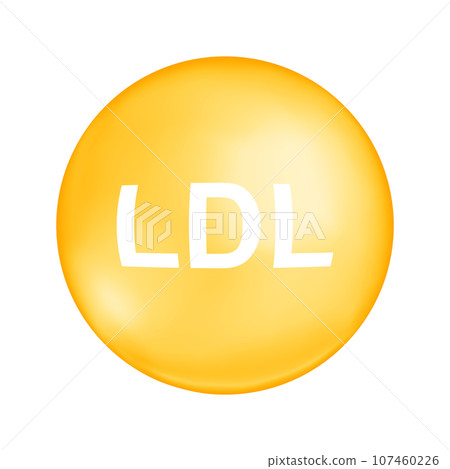 LDL

PIXTA

pixtastock.com - 107460226