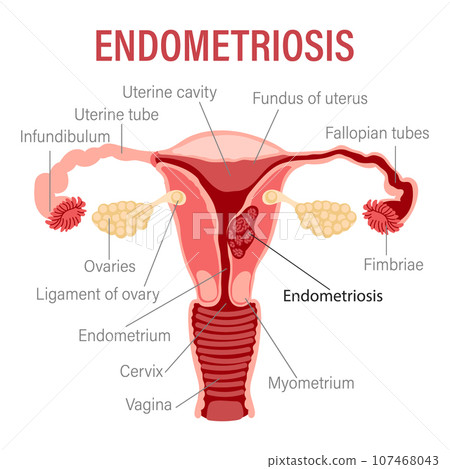 ENDOMETRIOSIS

Uterine cavity

Fundus of uterus

Uterine tube

Infundibulum

Fallopian tubes

PIXTA

Ovaries

Fimbriae

Ligament of ovary

Endometriosis

Endometrium

Cervix

Myometrium

Vagina

pixtastock.com – 107468043