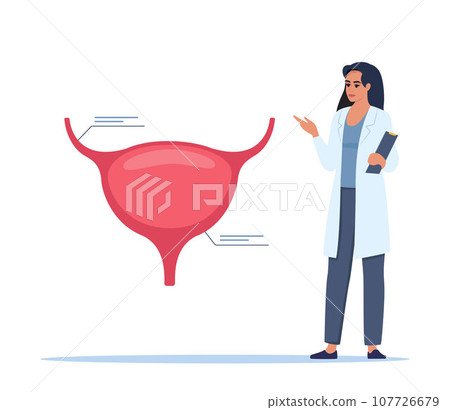 PIXTA

pixtastock.com - 107726679