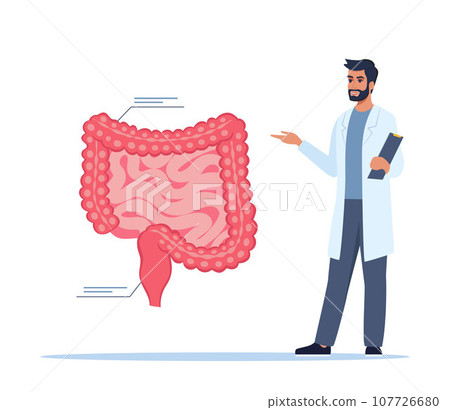 PIXTA

pixtastock.com - 107726680