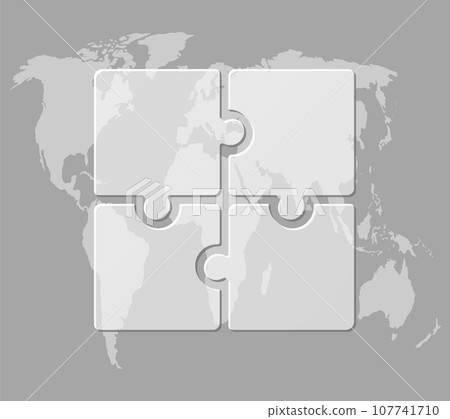 PIXTA

pixtastock.com - 107741710