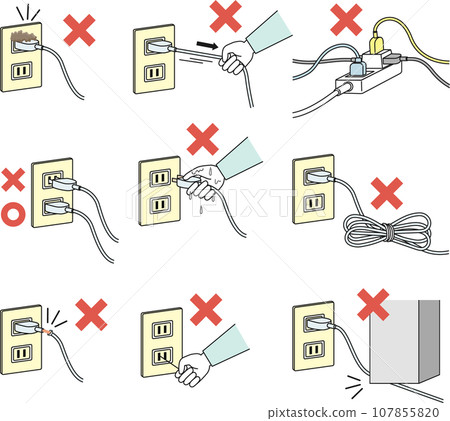 PIXTA

pixtastock.com - 107855820