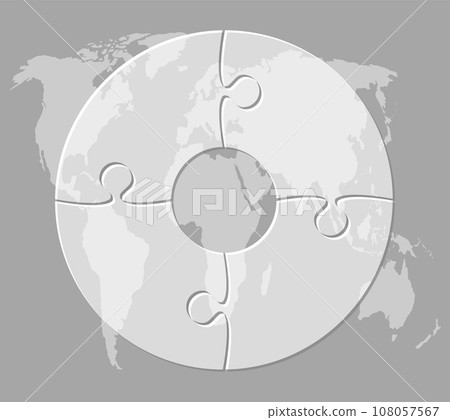 PIXTA

pixtastock.com - 108057567