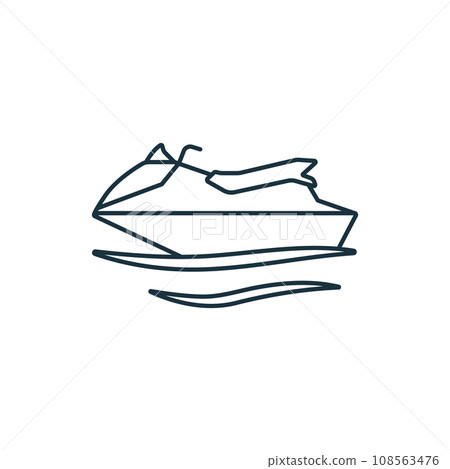 PIXTA

pixtastock.com - 108563476