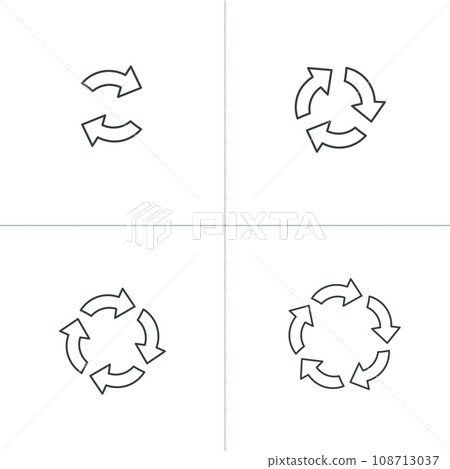 PIXTA

pixtastock.com - 108713037