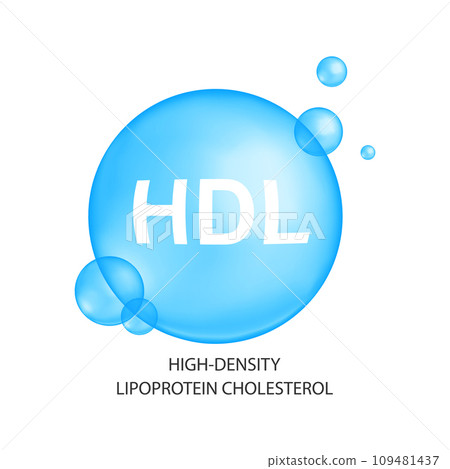 HDL

PIXTA

HIGH-DENSITY
LIPOPROTEIN CHOLESTEROL

pixtastock.com - 109481437