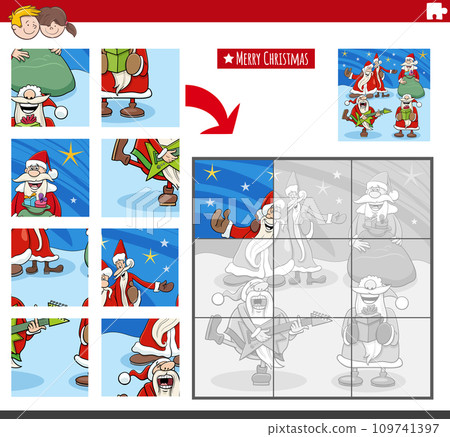 MERRY CHRISTMAS

PIXTA

pixtastock.com - 109741397