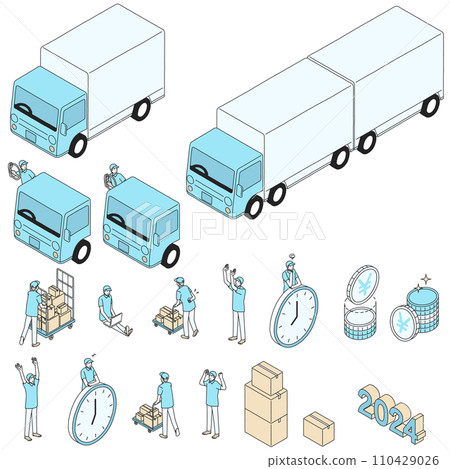 PIXTA

¥

¥

2024

pixtastock.com - 110429026