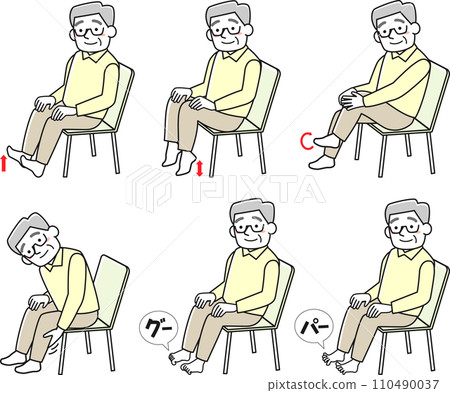 PIXTA

グー

パー

pixtastock.com - 110490037