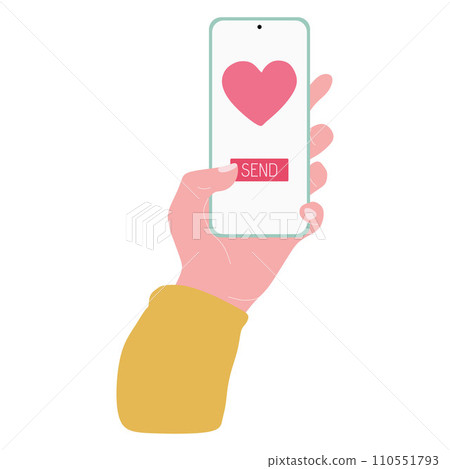 SEND

PIXTA

pixtastock.com - 110551793