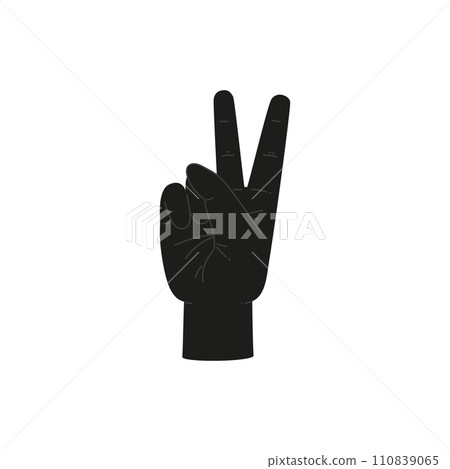 PIXTA

pixtastock.com - 110839065