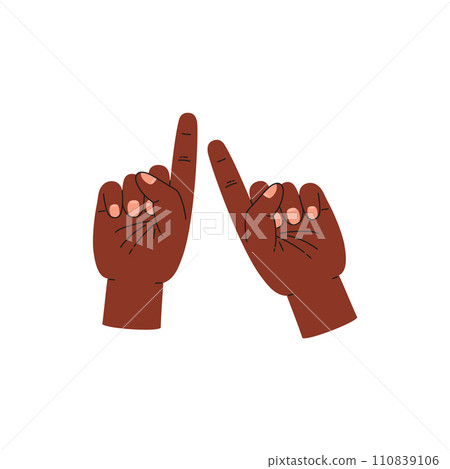 PIXTA

pixtastock.com - 110839106