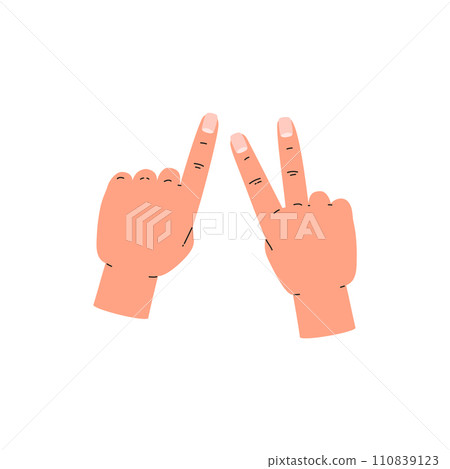 PIXTA

pixtastock.com - 110839123