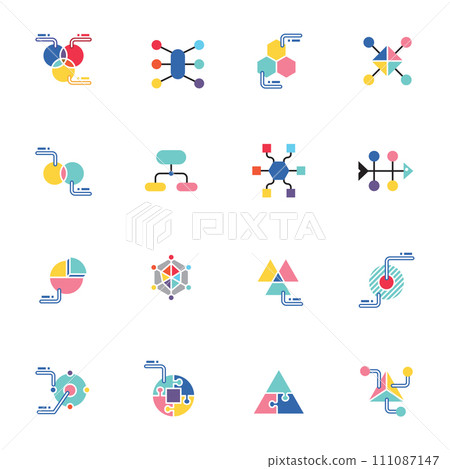 PIXTA

pixtastock.com – 111087147