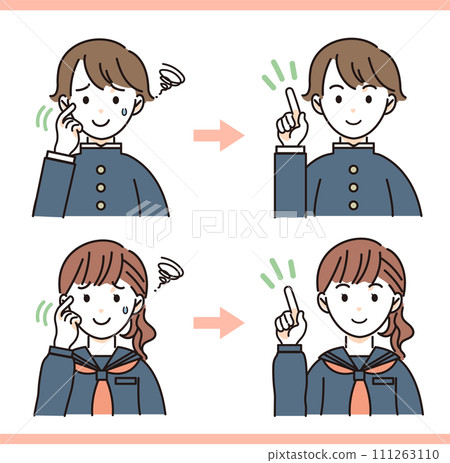 PIXTA

pixtastock.com - 111263110