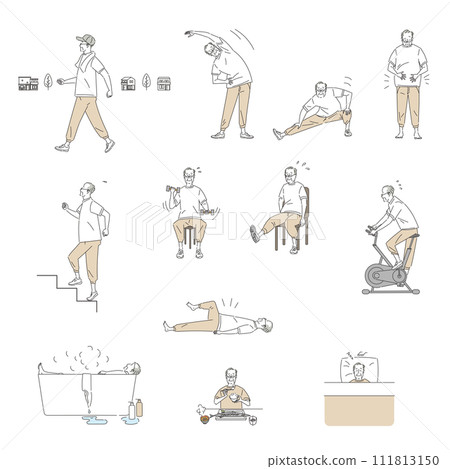 PIXTA

pixtastock.com – 111813150